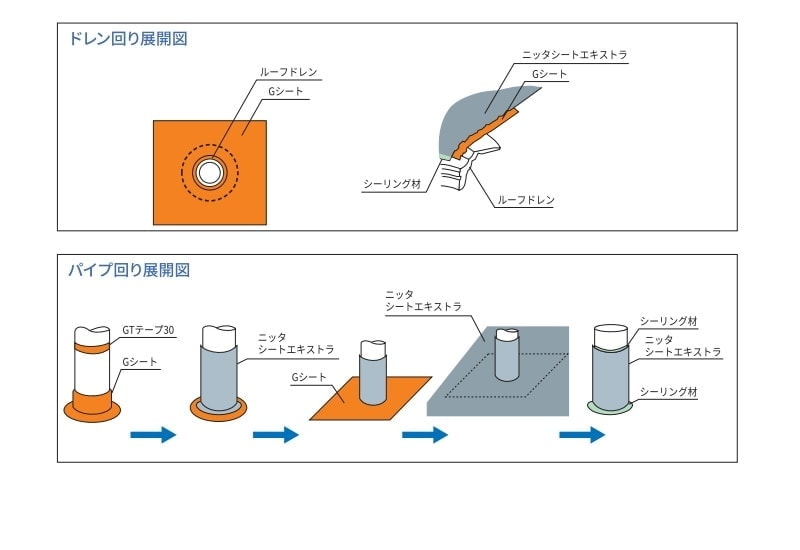 ドレン回り展開図

ルーフドレン
Gシート

ニッタシートエキストラ
Gシート
シーリング材
ルーフドレン

パイプ回り展開図

GTテープ30
Gシート

ニッタ
シートエキストラ

Gシート

ニッタ
シートエキストラ

シーリング材
ニッタ
シートエキストラ
シーリング材