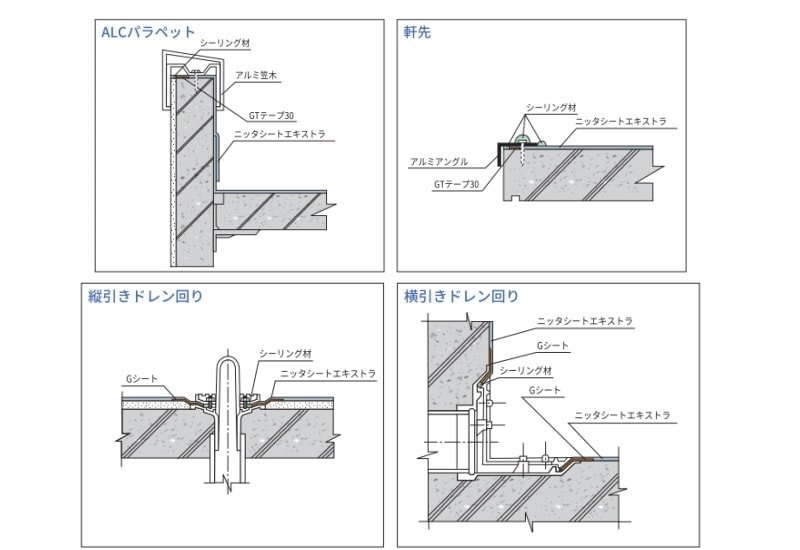 ALCパラペット
シーリング材
アルミ笠木
GTテープ30
ニッタシートエキストラ

軒先
シーリング材
ニッタシートエキストラ
アルミアングル
GTテープ30

縦引きドレン回り
シーリング材
Gシート
ニッタシートエキストラ

横引きドレン回り
ニッタシートエキストラ
Gシート
シーリング材
Gシート
ニッタシートエキストラ